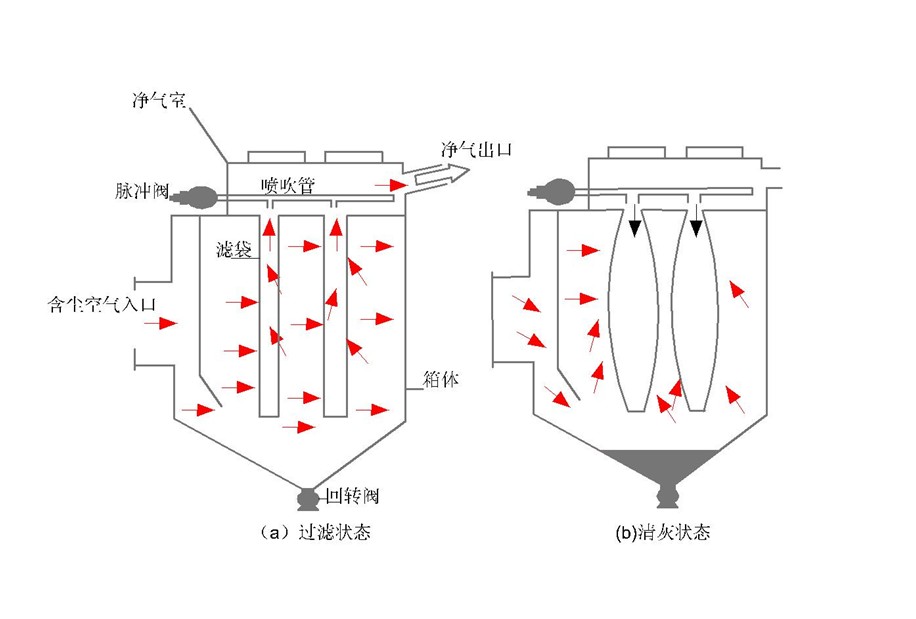 净气室
净气出口
脉冲阀
喷吹管
滤袋
含尘空气入口
箱体
回转阀
（a）过滤状态
(b)清灰状态